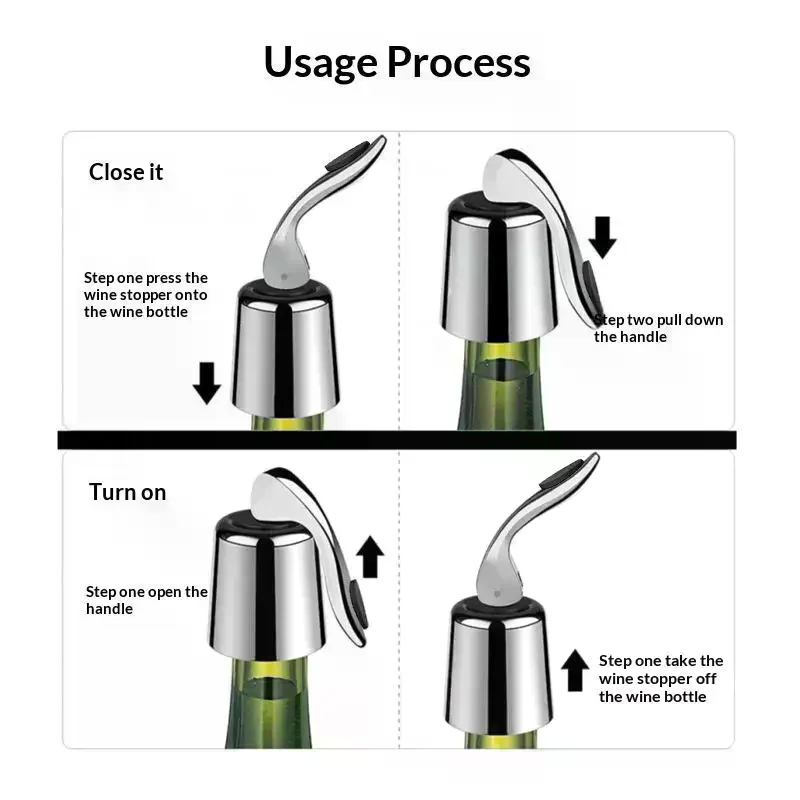 Usage Process

Close it

Step one press the wine stopper onto the wine bottle

Step two pull down the handle

Turn on

Step one open the handle

Step one take the wine stopper off the wine bottle